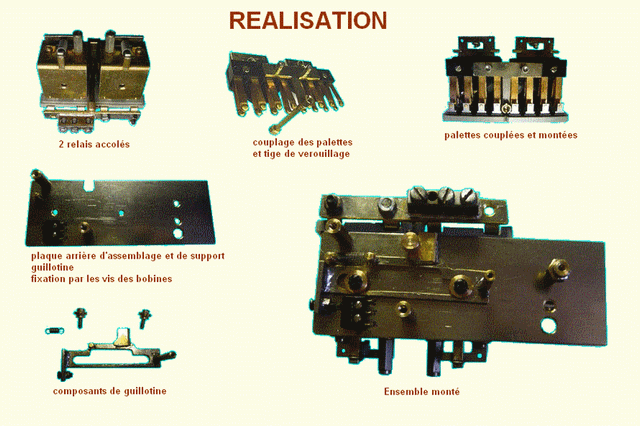 REALISATION

2 relais accolés

couplage des palettes
et tige de verouillage

palettes couplées et montées

plaque arrière d'assemblage et de support guillotine
fixation par les vis des bobines

composants de guillotine

Ensemble monté